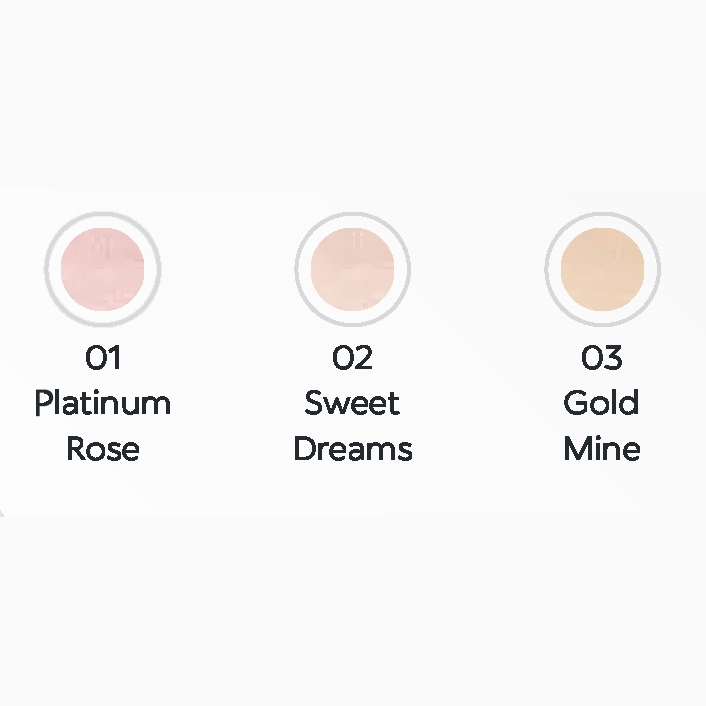 01
Platinum
Rose

02
Sweet
Dreams

03
Gold
Mine